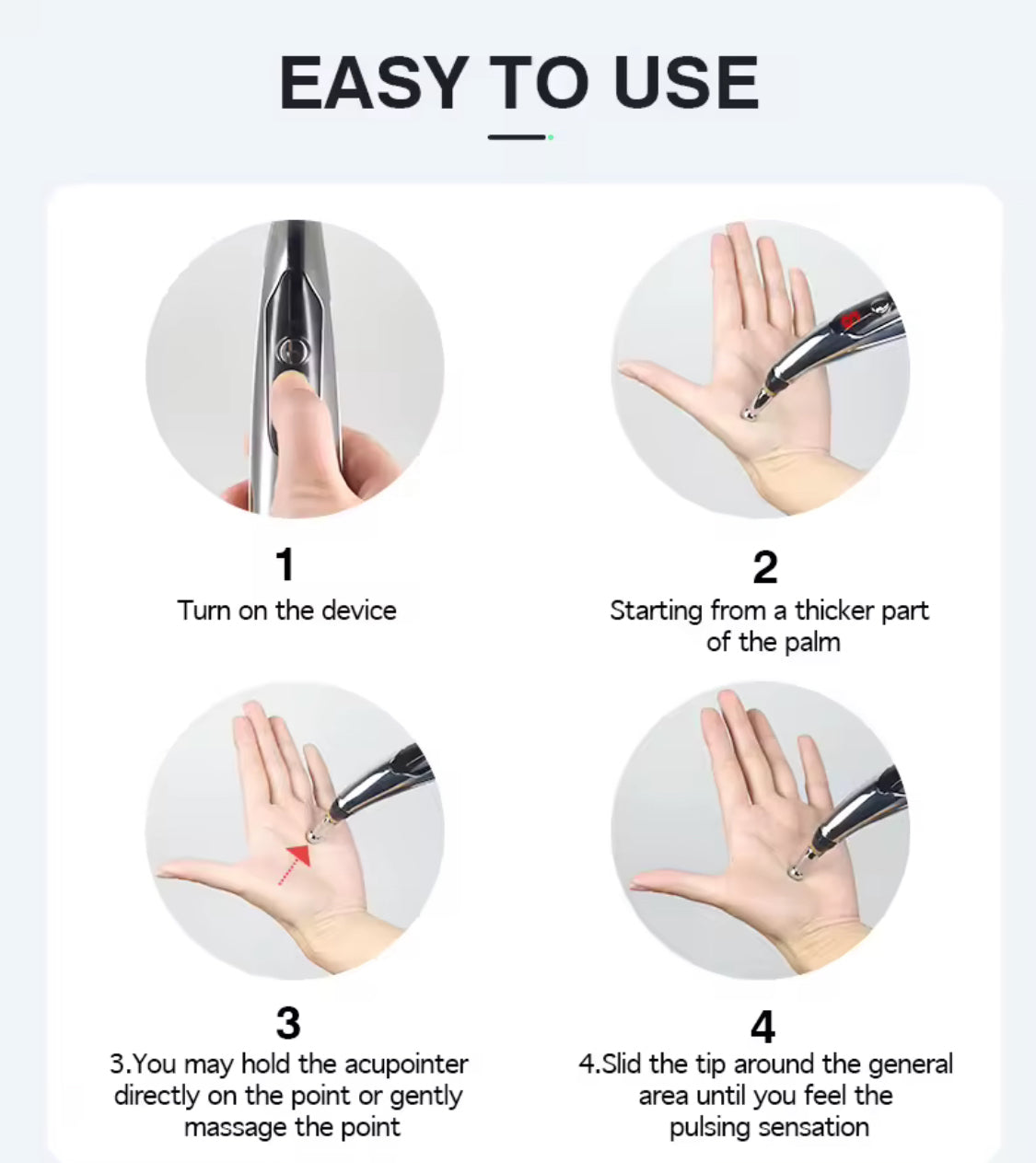 EASY TO USE

1
Turn on the device

2
Starting from a thicker part of the palm

3
3.You may hold the acupointer directly on the point or gently massage the point

4
4.Slid the tip around the general area until you feel the pulsing sensation