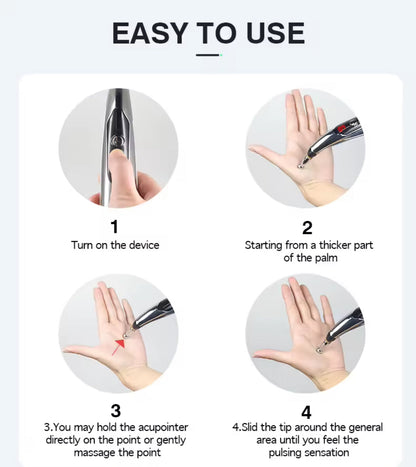 EASY TO USE

1
Turn on the device

2
Starting from a thicker part of the palm

3
3.You may hold the acupointer directly on the point or gently massage the point

4
4.Slid the tip around the general area until you feel the pulsing sensation